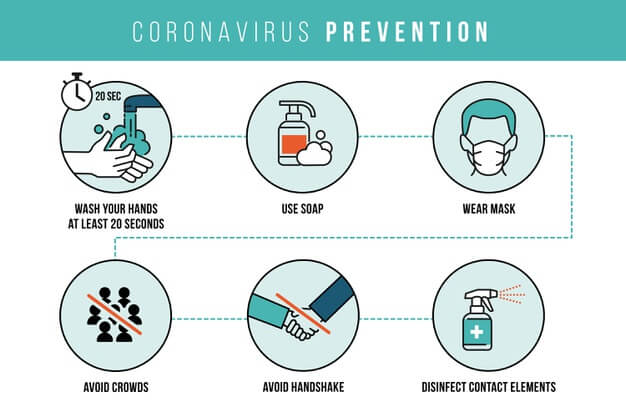 CORONAVIRUS PREVENTION

20 SEC

WASH YOUR HANDS AT LEAST 20 SECONDS

USE SOAP

WEAR MASK

AVOID CROWDS

AVOID HANDSHAKE

DISINFECT CONTACT ELEMENTS