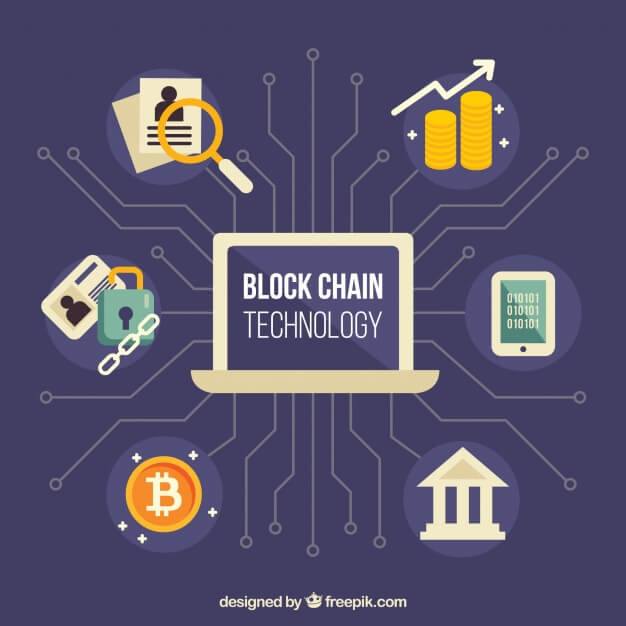 BLOCK CHAIN
TECHNOLOGY

010101
010101
010101

designed by freepik.com